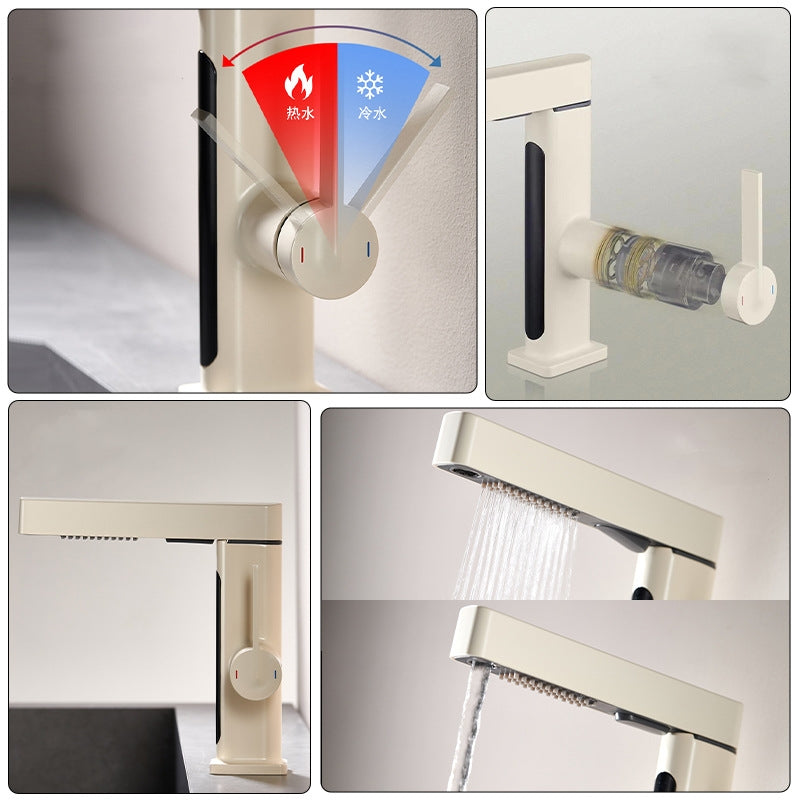 热水 冷水